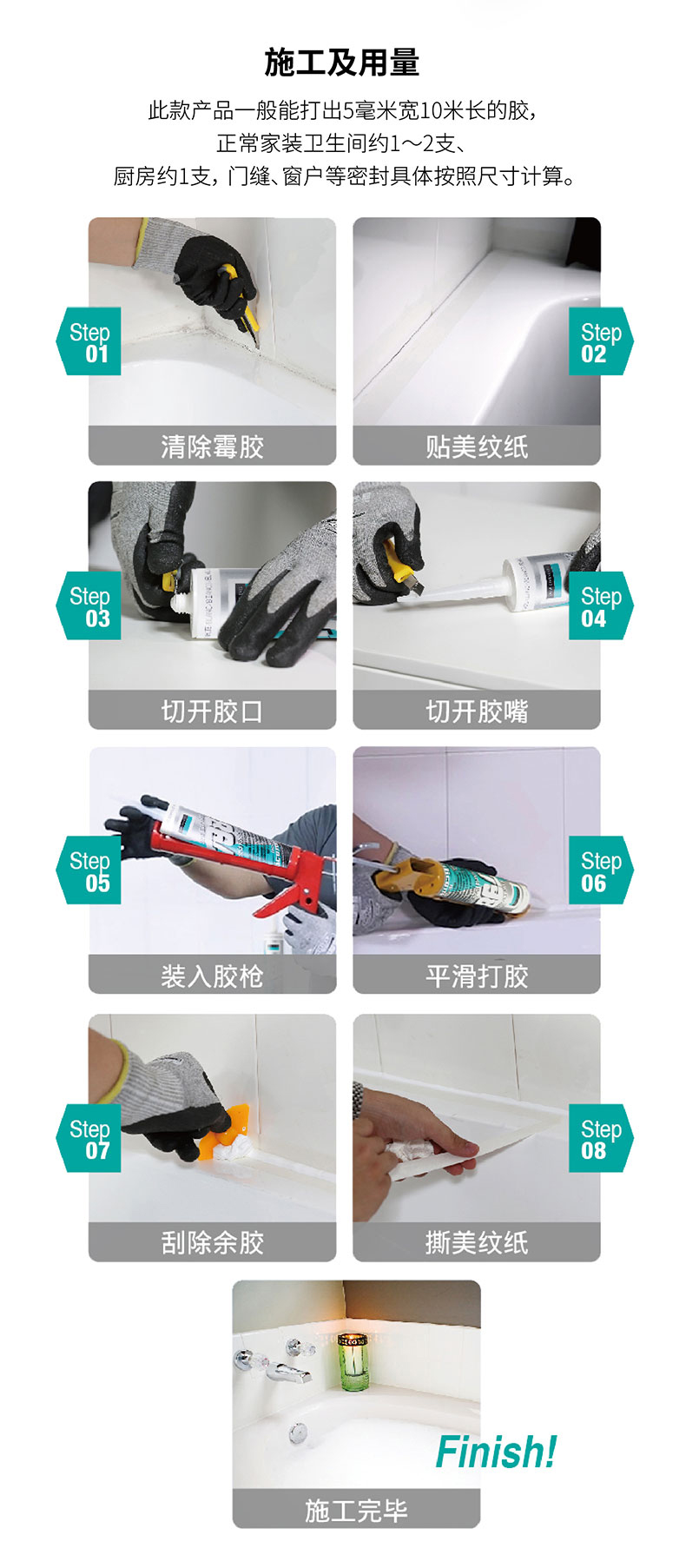 施工及用量

此款产品一般能打出5毫米宽10米长的胶，
正常家装卫生间约1～2支、
厨房约1支，门缝、窗户等密封具体按照尺寸计算。

Step 01
清除霉胶

Step 02
贴美纹纸

Step 03
切开胶口

Step 04
切开胶嘴

Step 05
装入胶枪

Step 06
平滑打胶

Step 07
刮除余胶

Step 08
撕美纹纸

Finish!
施工完毕